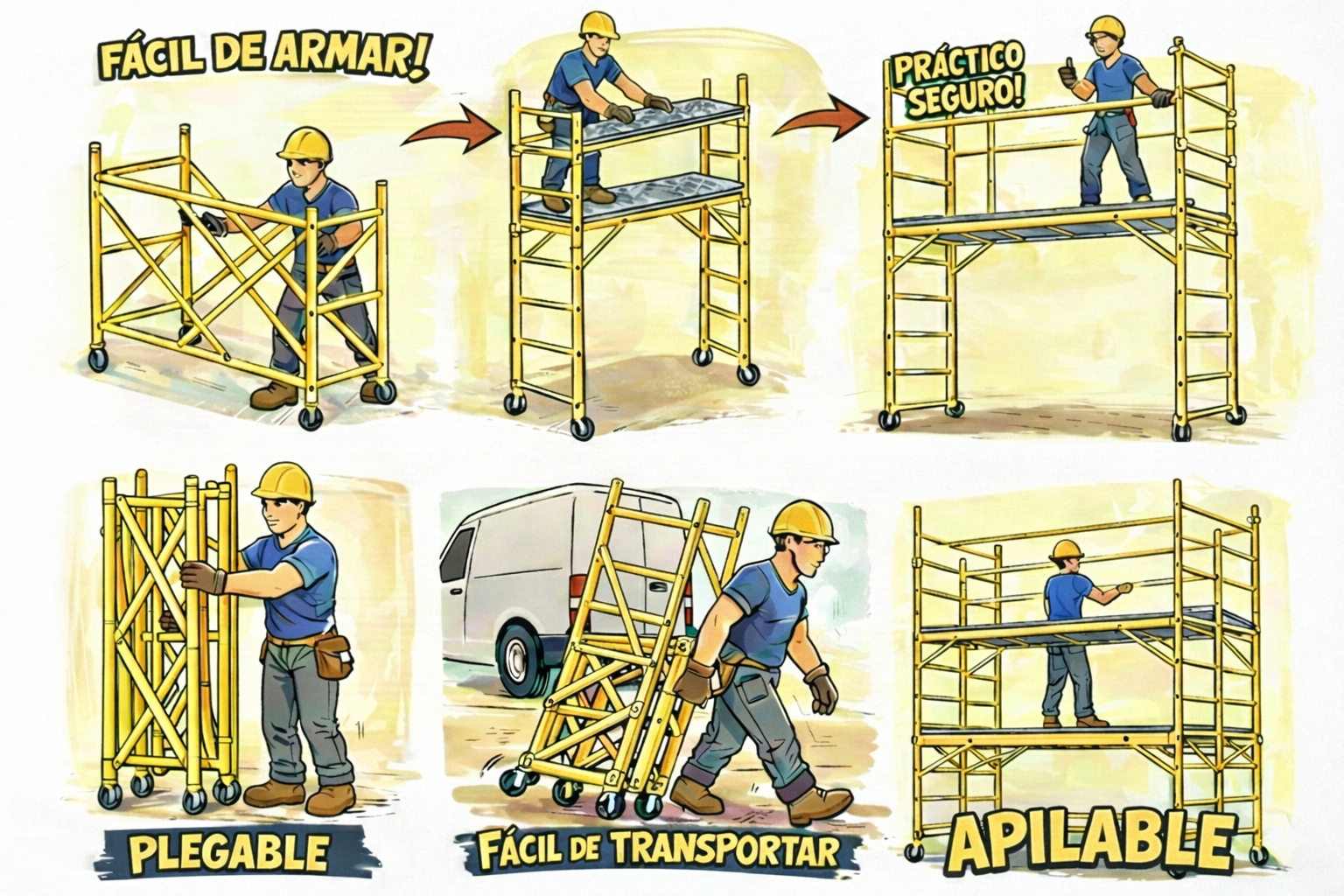 FÁCIL DE ARMAR!

PRÁCTICO SEGURO!

PLEGABLE

FÁCIL DE TRANSPORTAR

APILABLE